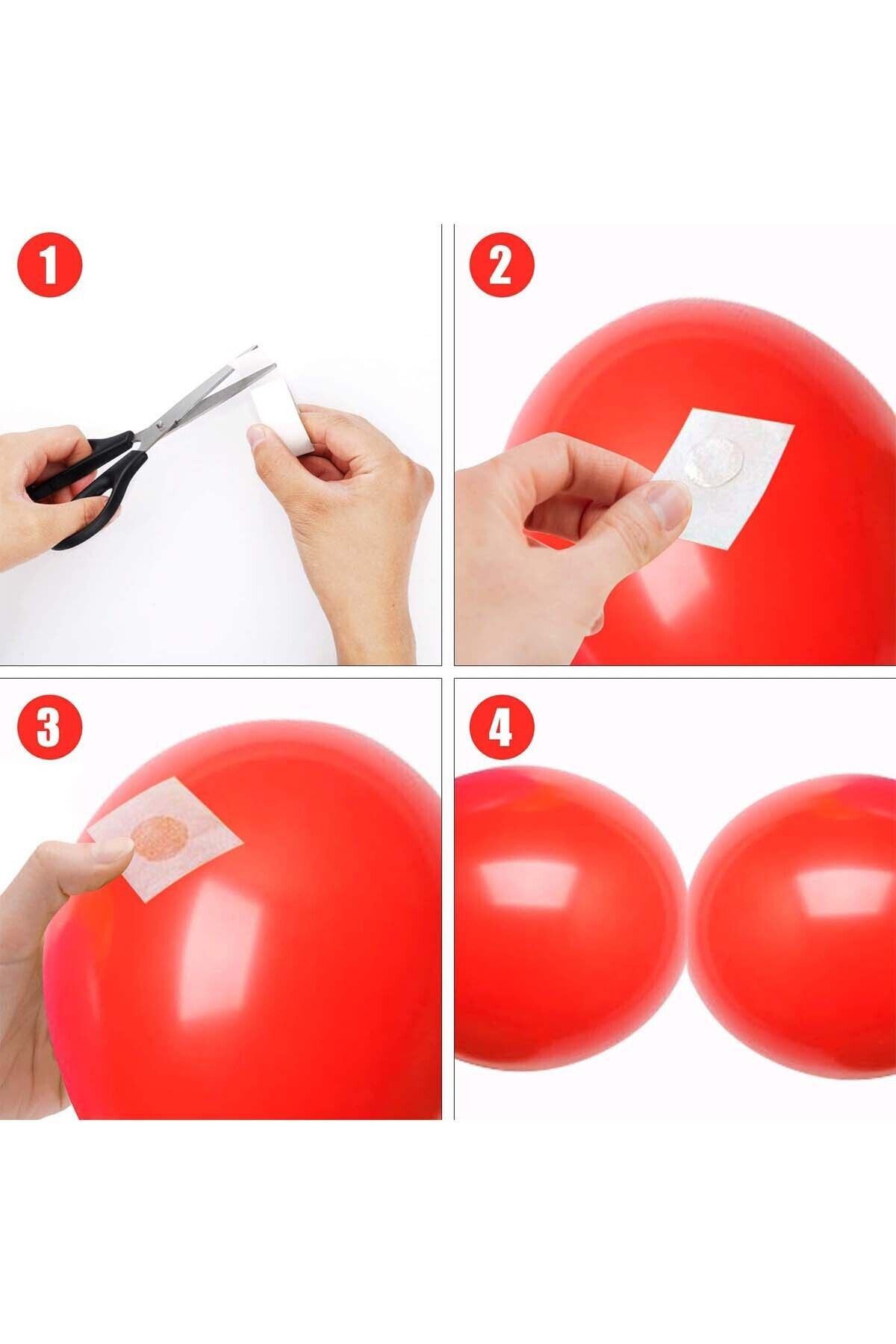 1

2

3

4