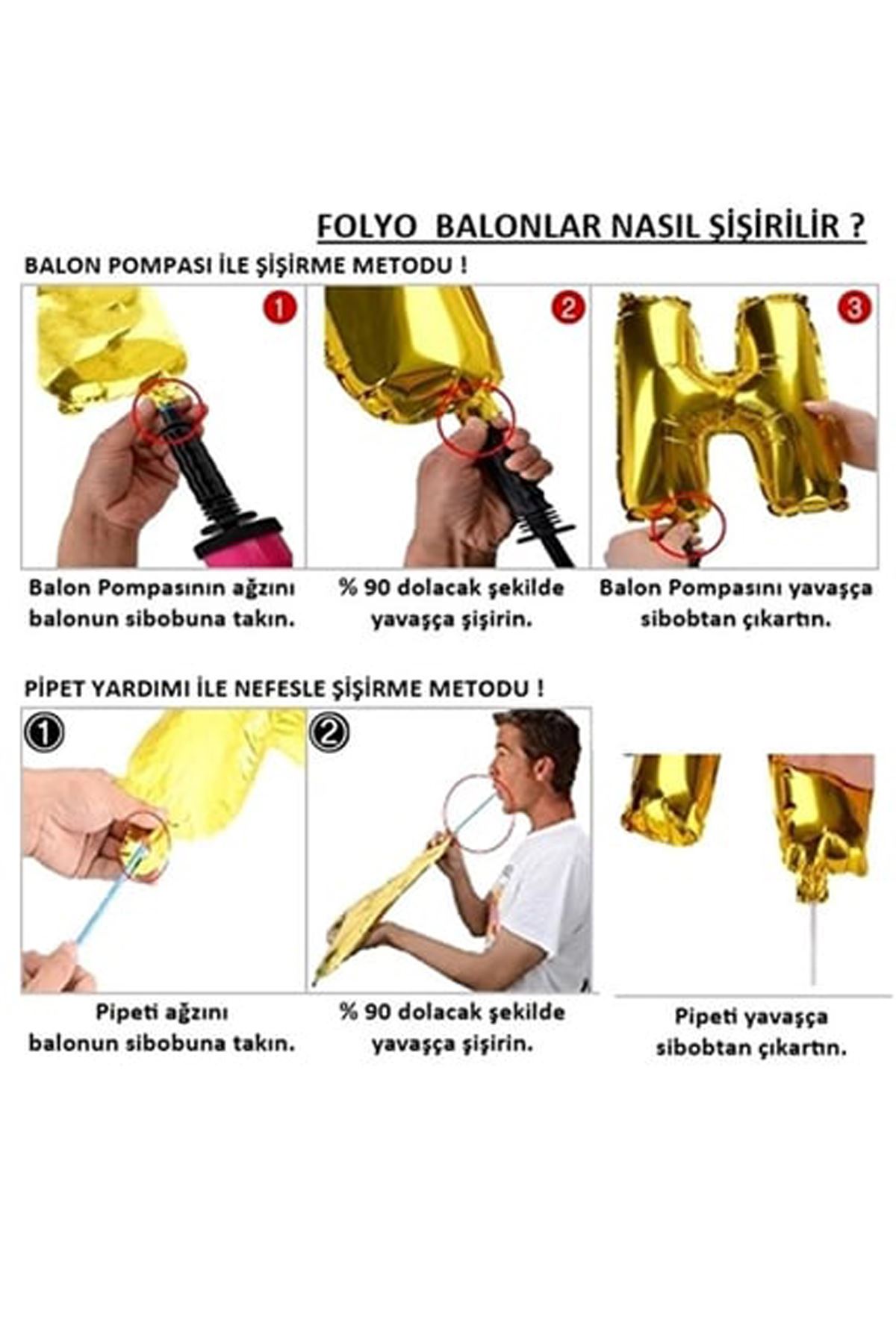 FOLYO BALONLAR NASIL ŞİŞİRİLİR ?

BALON POMPASI İLE ŞİŞİRME METODU !

1

2

3

Balon Pompasının ağzını balonun sibobuna takın.

% 90 dolacak şekilde yavaşça şişirin.

Balon Pompasını yavaşça sibobtan çıkartın.

PİPET YARDIMI İLE NEFESLE ŞİŞİRME METODU !

1

2

Pipeti ağzını balonun sibobuna takın.

% 90 dolacak şekilde yavaşça şişirin.

Pipeti yavaşça sibobtan çıkartın.